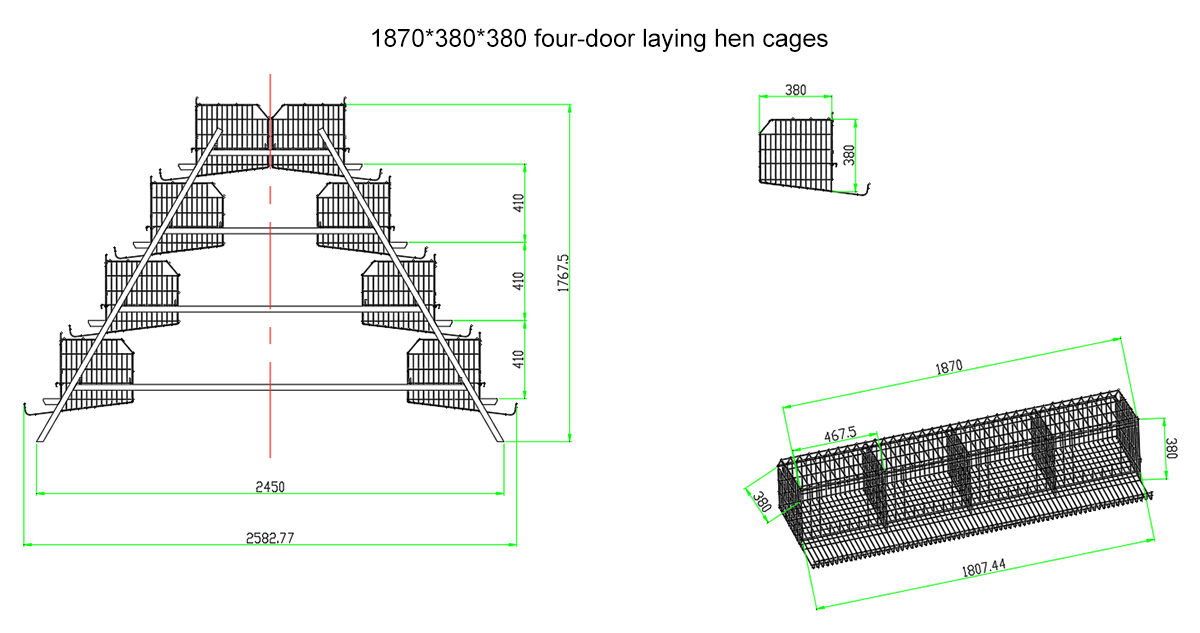 1870*380*380 four-door laying hen cages

410

410

410

1767.5

2450

2582.77

380

380

1870

467.5

380

380

1807.44