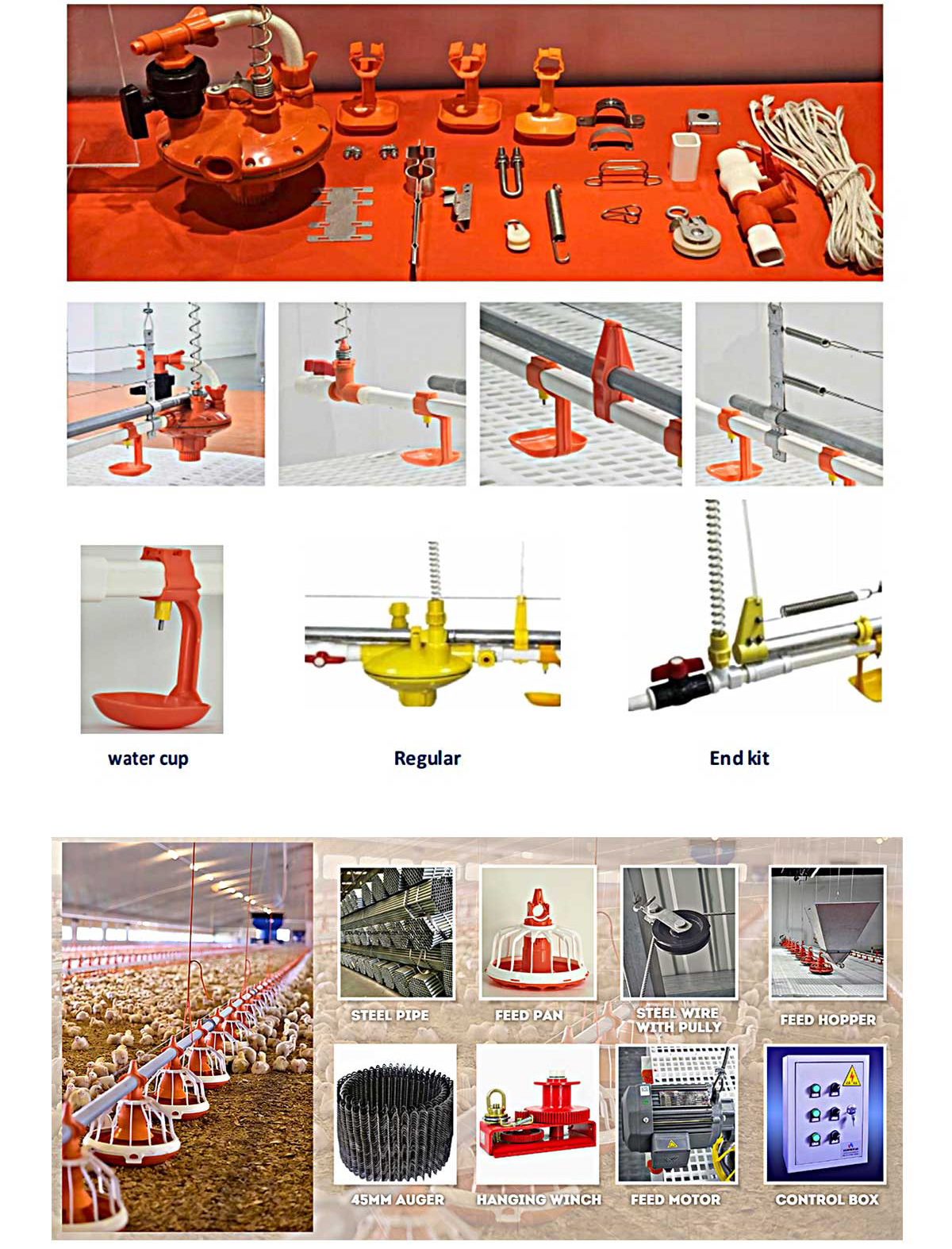 water cup

Regular

End kit

STEEL PIPE

FEED PAN

STEEL WIRE WITH PULLY

FEED HOPPER

45MM AUGER

HANGING WINCH

FEED MOTOR

CONTROL BOX